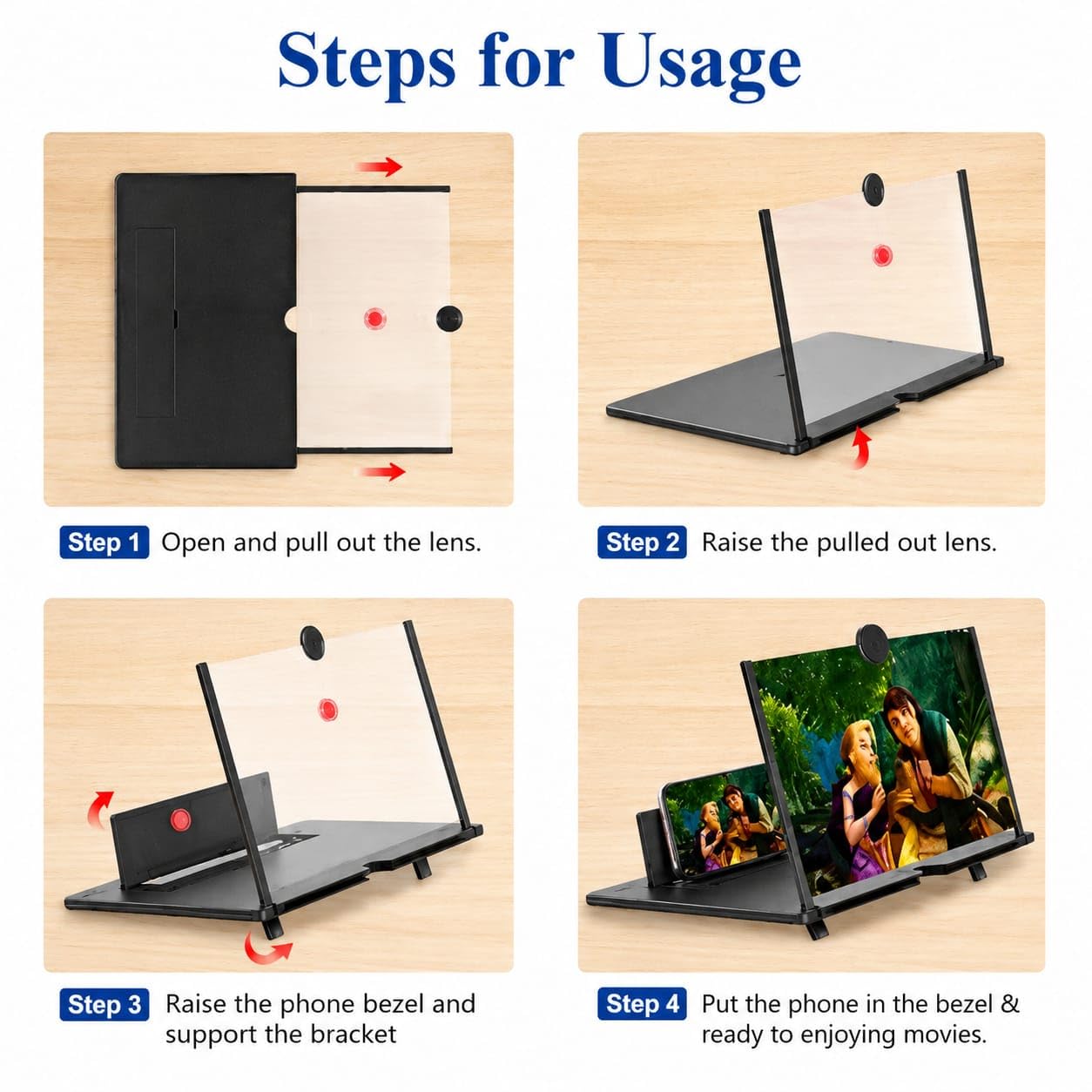 Steps for Usage

Step 1 Open and pull out the lens.

Step 2 Raise the pulled out lens.

Step 3 Raise the phone bezel and support the bracket

Step 4 Put the phone in the bezel & ready to enjoying movies.